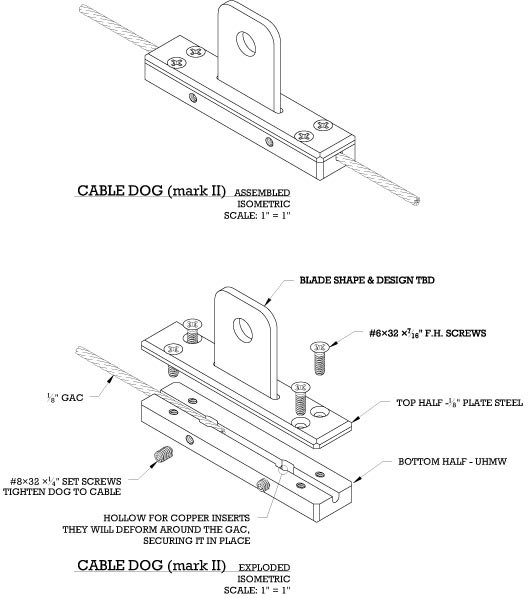 CABLE DOG (mark II) ASSEMBLED
ISOMETRIC
SCALE: 1" = 1"

BLADE SHAPE & DESIGN TBD

#6×32 ×$\frac{7}{16}$" F.H. SCREWS

$\frac{1}{8}$" GAC

TOP HALF -$\frac{1}{8}$" PLATE STEEL

BOTTOM HALF - UHMW

#8×32 ×$\frac{1}{4}$" SET SCREWS
TIGHTEN DOG TO CABLE

HOLLOW FOR COPPER INSERTS
THEY WILL DEFORM AROUND THE GAC,
SECURING IT IN PLACE

CABLE DOG (mark II) EXPLODED
ISOMETRIC
SCALE: 1" = 1"